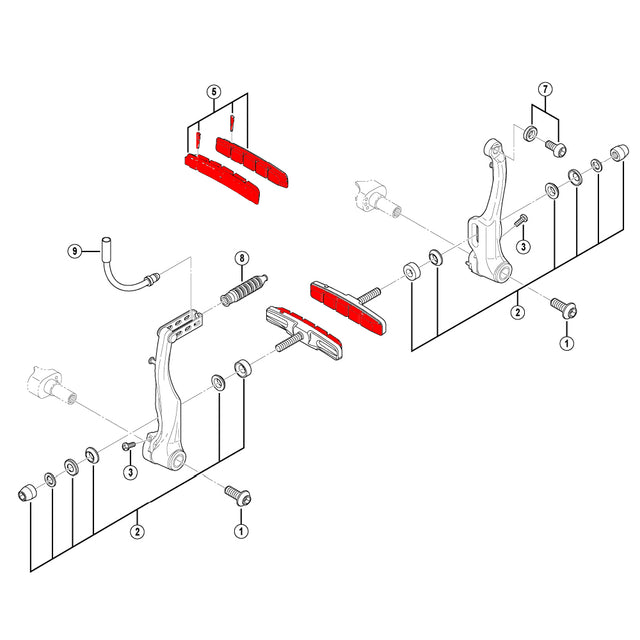 5
7
9
8
3
2
1
3
2
1